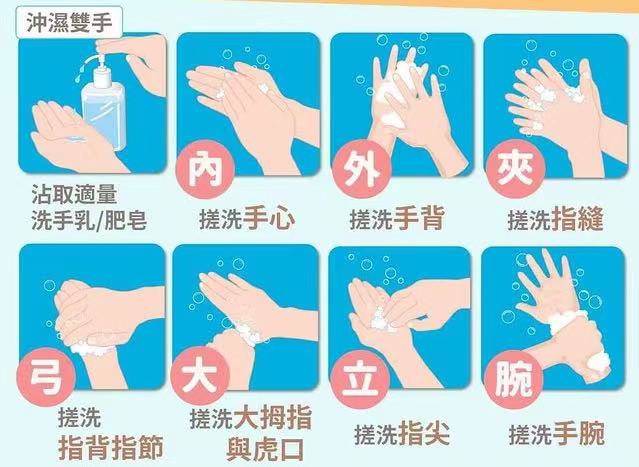 沖濕雙手

沾取適量
洗手乳/肥皂

內
搓洗手心

外
搓洗手背

夾
搓洗指縫

弓
搓洗
指背指節

大
搓洗大拇指
與虎口

立
搓洗指尖

腕
搓洗手腕